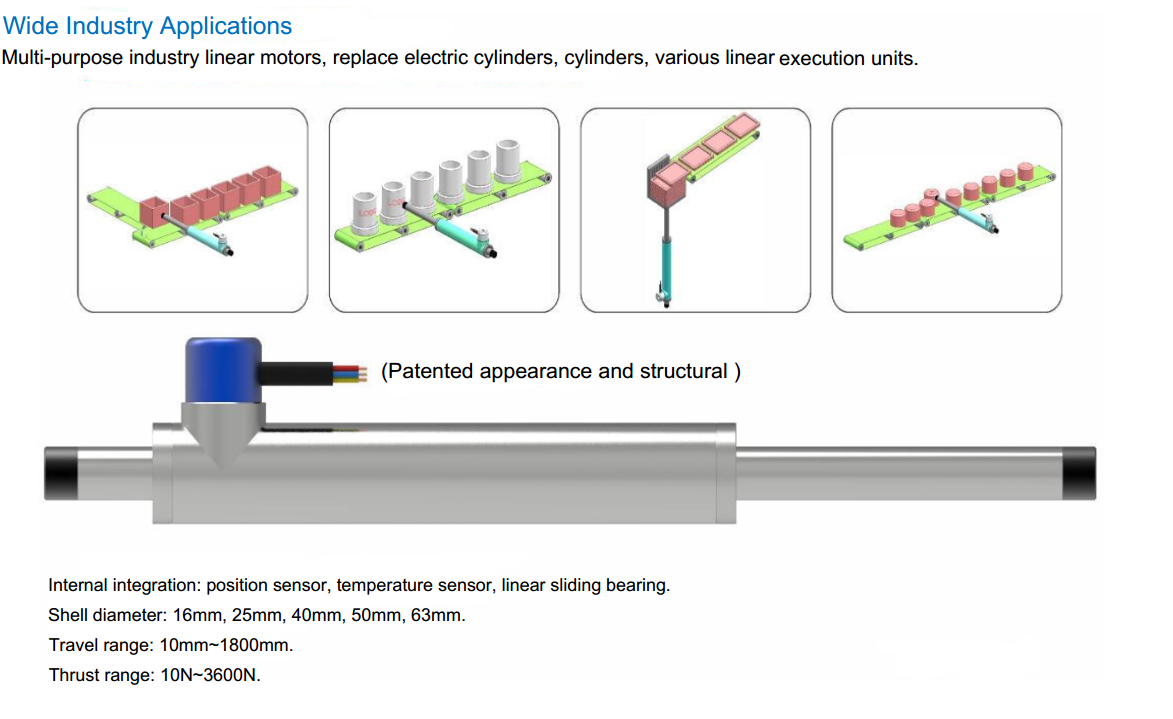 Wide Industry Applications

Multi-purpose industry linear motors, replace electric cylinders, cylinders, various linear execution units.

(Patented appearance and structural )

Internal integration: position sensor, temperature sensor, linear sliding bearing.

Shell diameter: 16mm, 25mm, 40mm, 50mm, 63mm.

Travel range: 10mm~1800mm.

Thrust range: 10N~3600N.